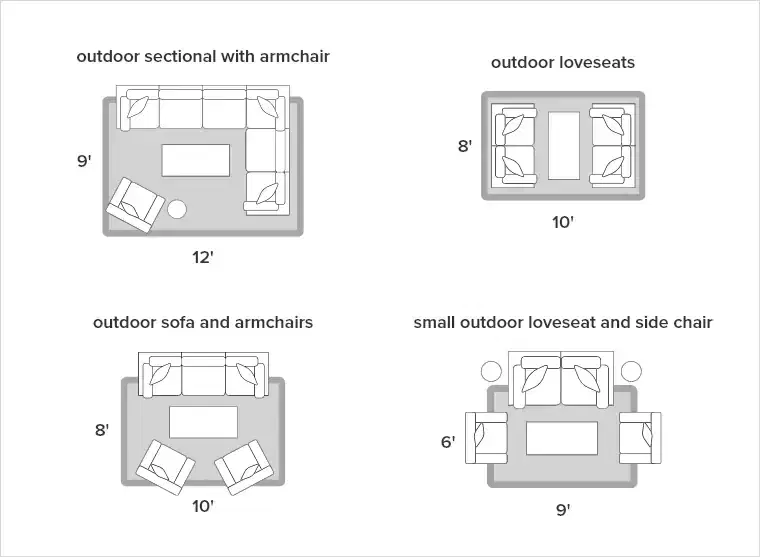 outdoor sectional with armchair

9'

12'

outdoor loveseats

8'

10'

outdoor sofa and armchairs

8'

10'

small outdoor loveseat and side chair

6'

9'